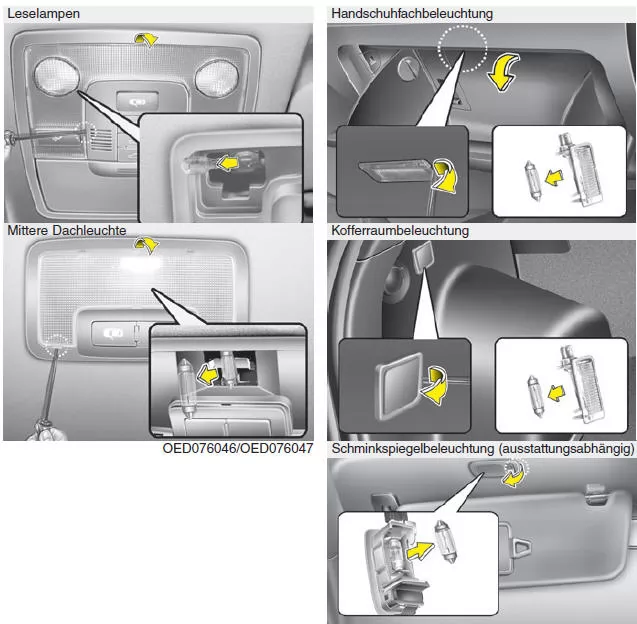 Leselampen

Mittere Dachleuchte

OED076046/OED076047

Handschuhfachbeleuchtung

Kofferraumbeleuchtung

Schminkspiegelbeleuchtung (ausstattungsabhängig)