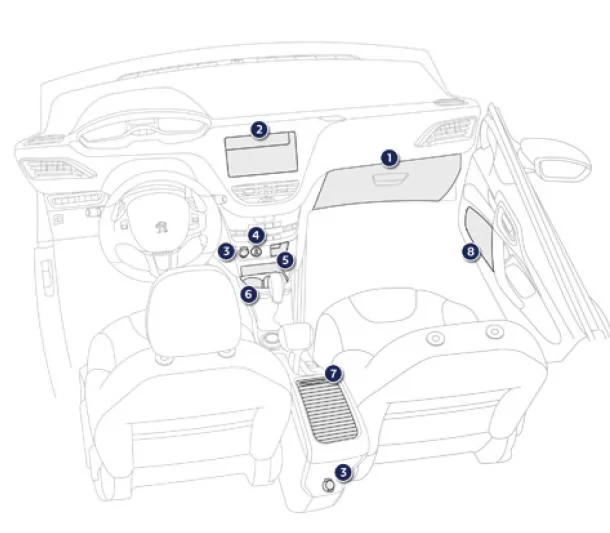 2
1
4
3
5
8
6
7
3